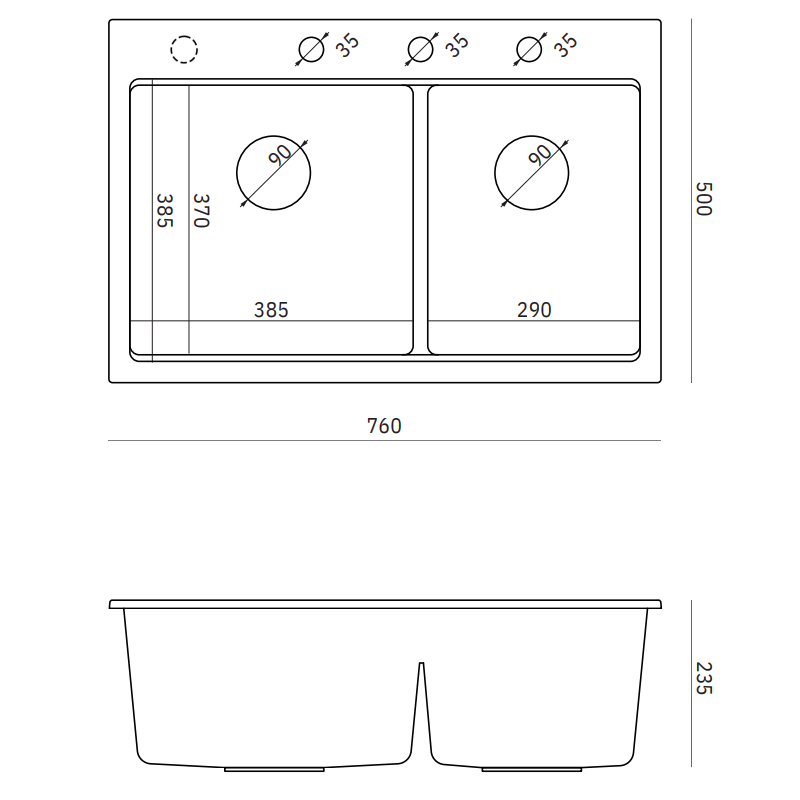 35 35 35

90 90

385 370

500

385 290

760

235