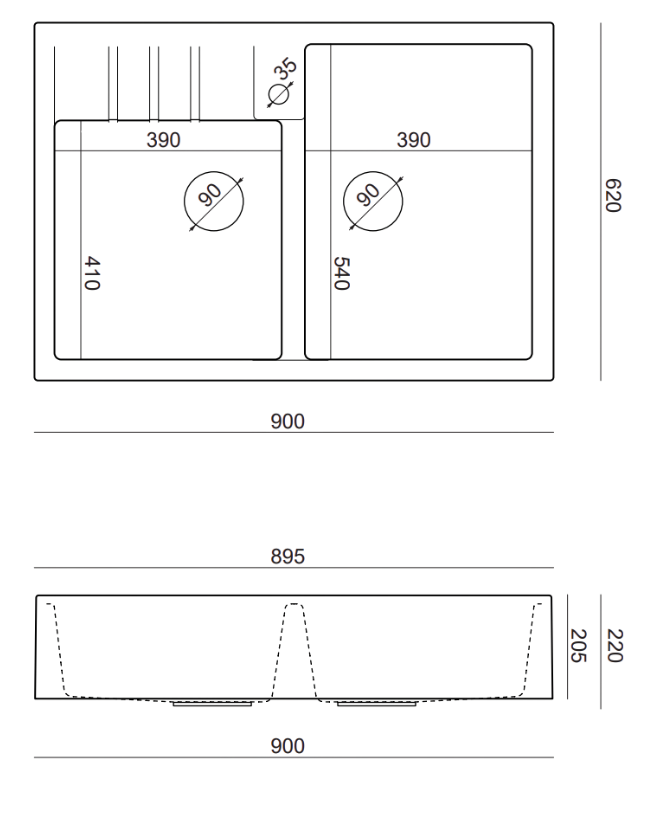 35
390
390
90
90
410
540
620
900
895
205
220
900