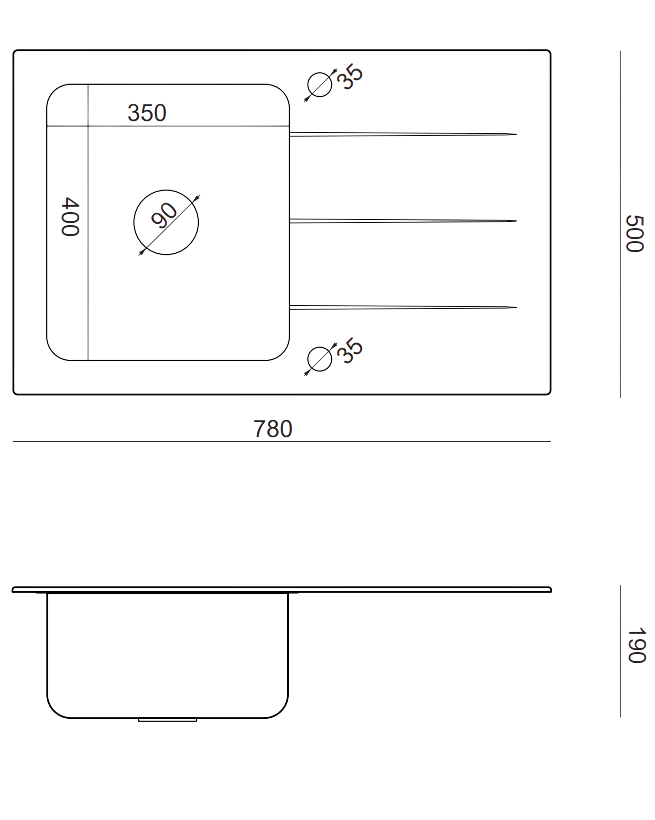 35
350
400
90
500
35
780
190